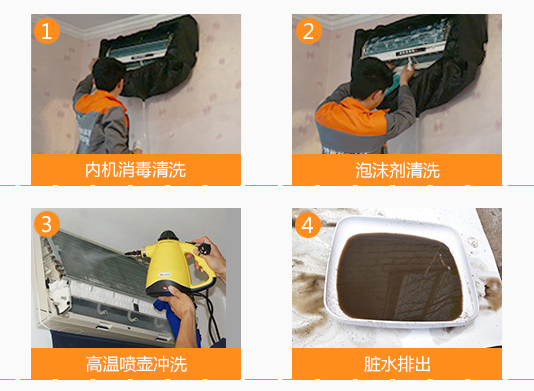 1
内机消毒清洗

2
泡沫剂清洗

3
高温喷壶冲洗

4
脏水排出