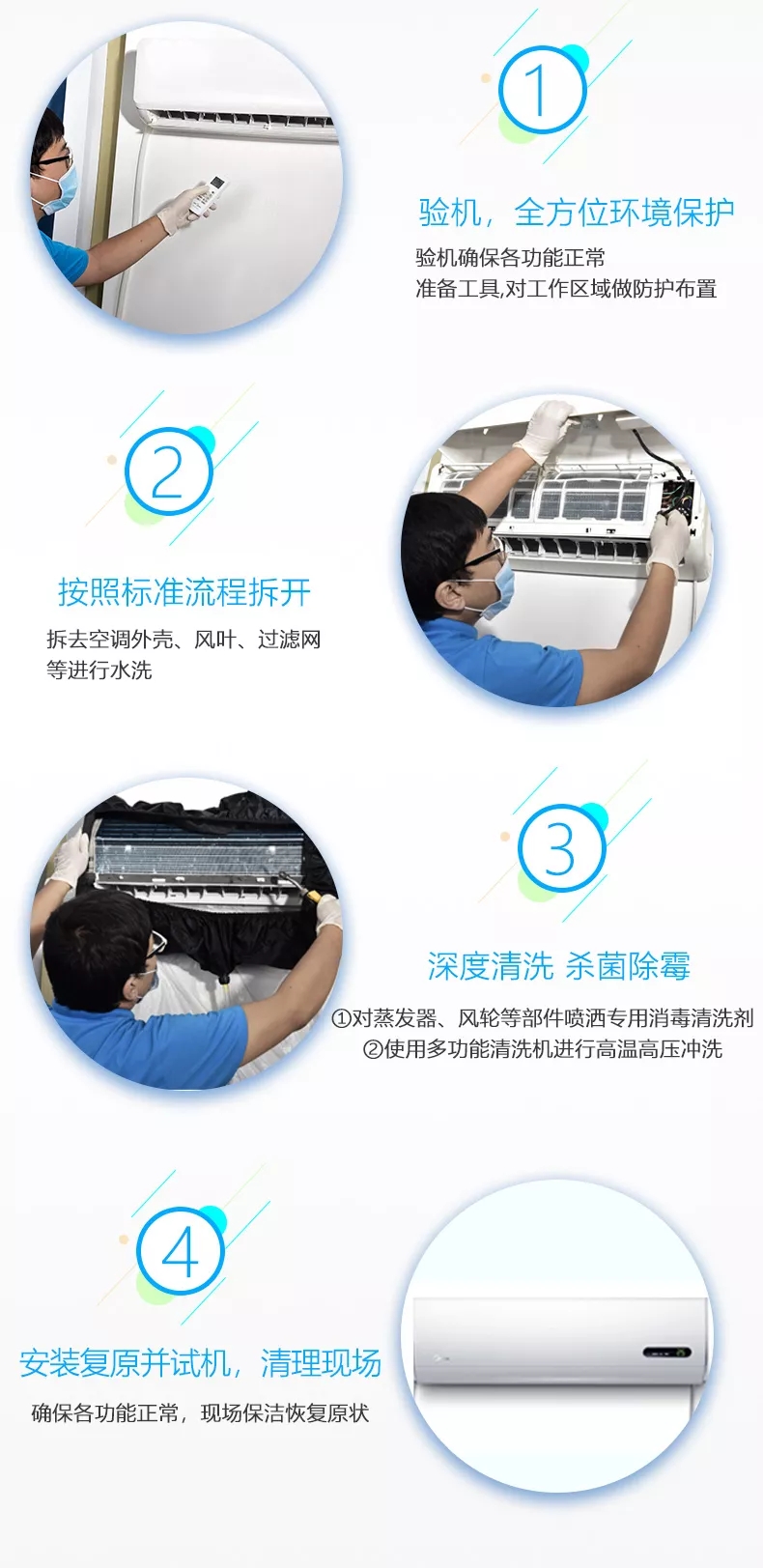 1

验机，全方位环境保护

验机确保各功能正常
准备工具,对工作区域做防护布置

2

按照标准流程拆开

拆去空调外壳、风叶、过滤网等进行水洗

3

深度清洗 杀菌除霉

①对蒸发器、风轮等部件喷洒专用消毒清洗剂
②使用多功能清洗机进行高温高压冲洗

4

安装复原并试机，清理现场

确保各功能正常，现场保洁恢复原状